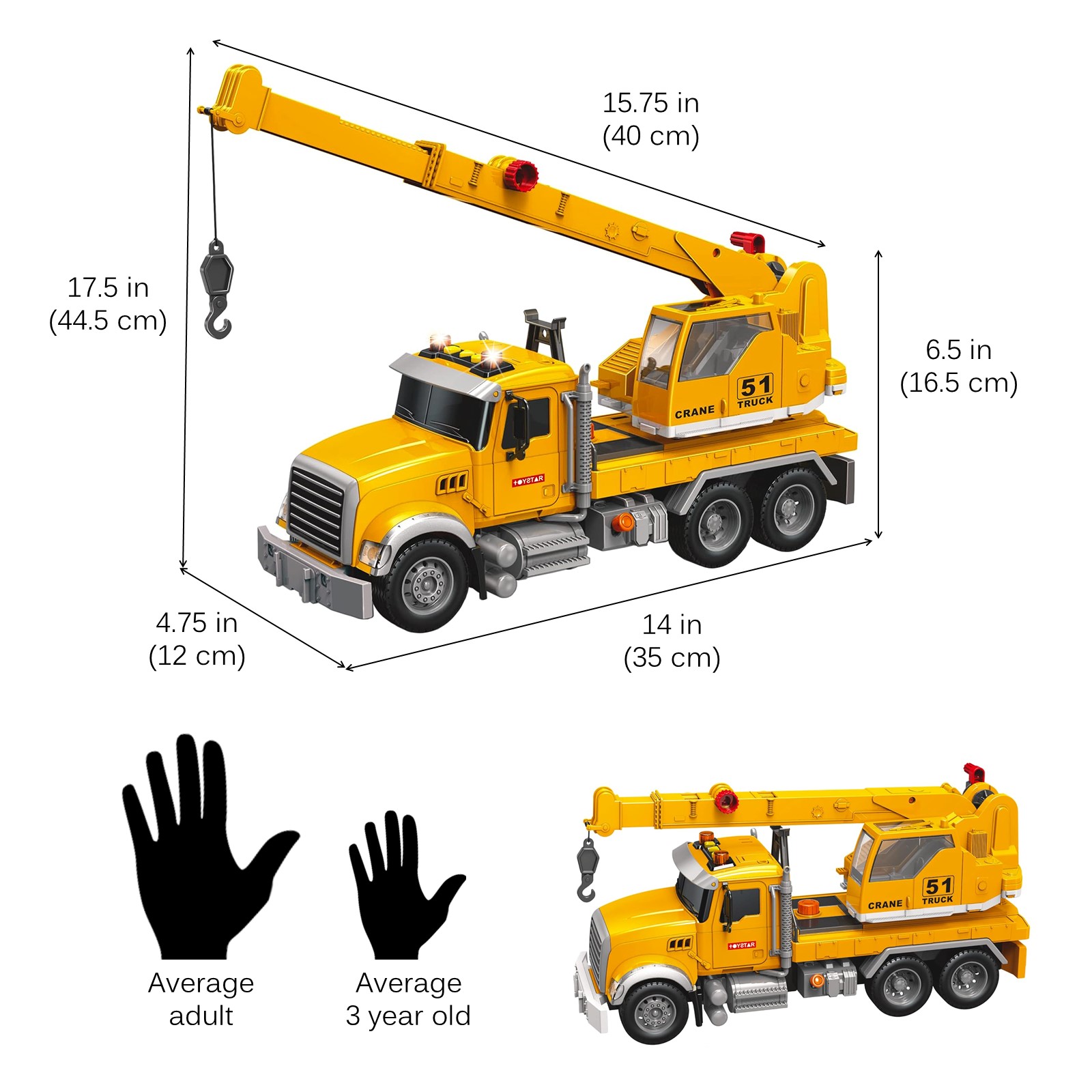 15.75 in
(40 cm)

17.5 in
(44.5 cm)

6.5 in
(16.5 cm)

51
TRUCK
CRANE

TOYSTAR

4.75 in
(12 cm)

14 in
(35 cm)

Average
adult

Average
3 year old

51
TRUCK
CRANE
TOYSTAR